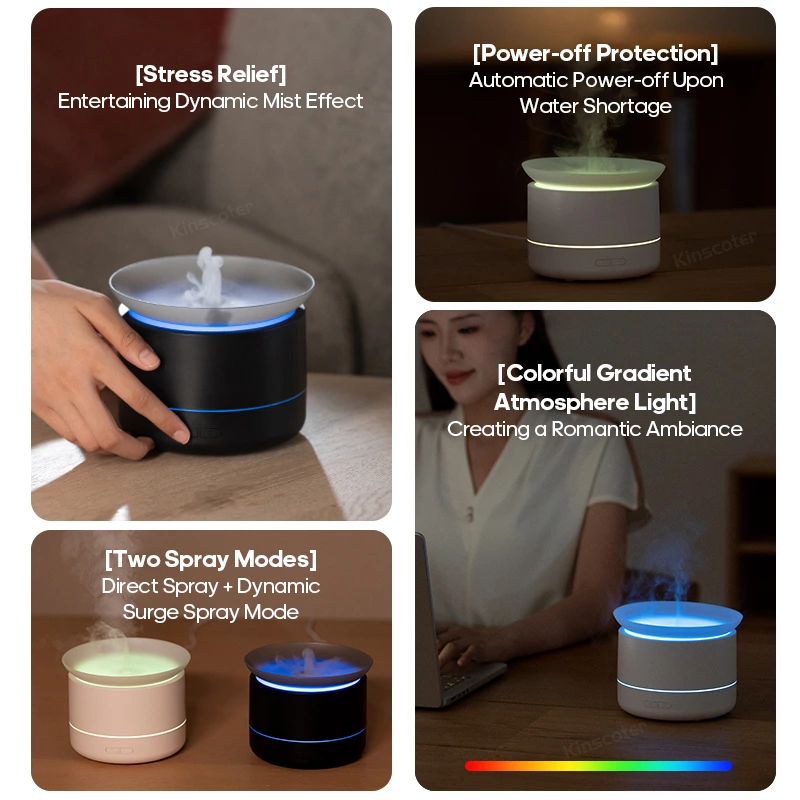 [Stress Relief]
Entertaining Dynamic Mist Effect

Kinscoter

[Two Spray Modes]
Direct Spray + Dynamic Surge Spray Mode

[Power-off Protection]
Automatic Power-off Upon Water Shortage

Kinscoter

[Colorful Gradient Atmosphere Light]
Creating a Romantic Ambiance

Kinscoter